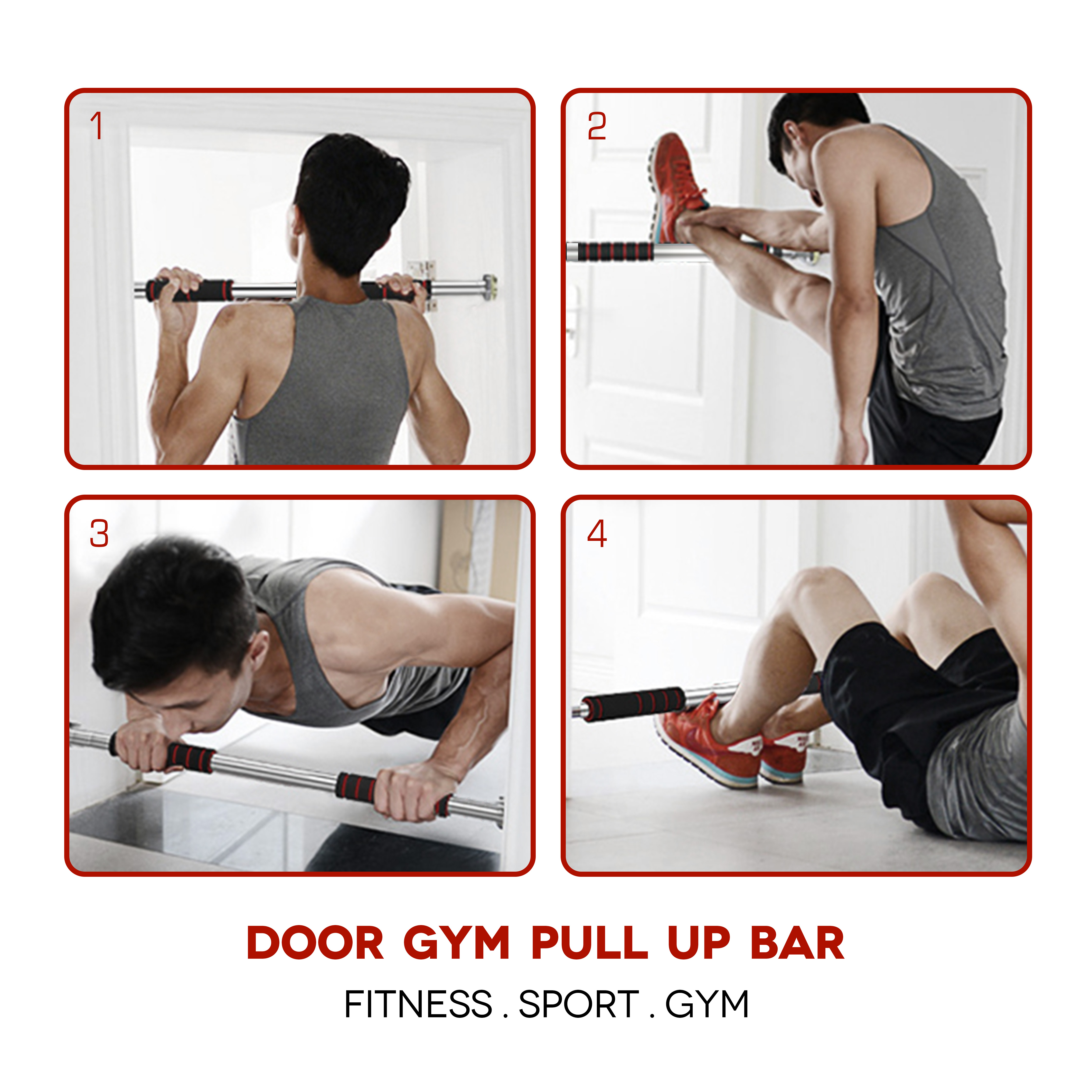 1

2

3

4

DOOR GYM PULL UP BAR

FITNESS . SPORT . GYM